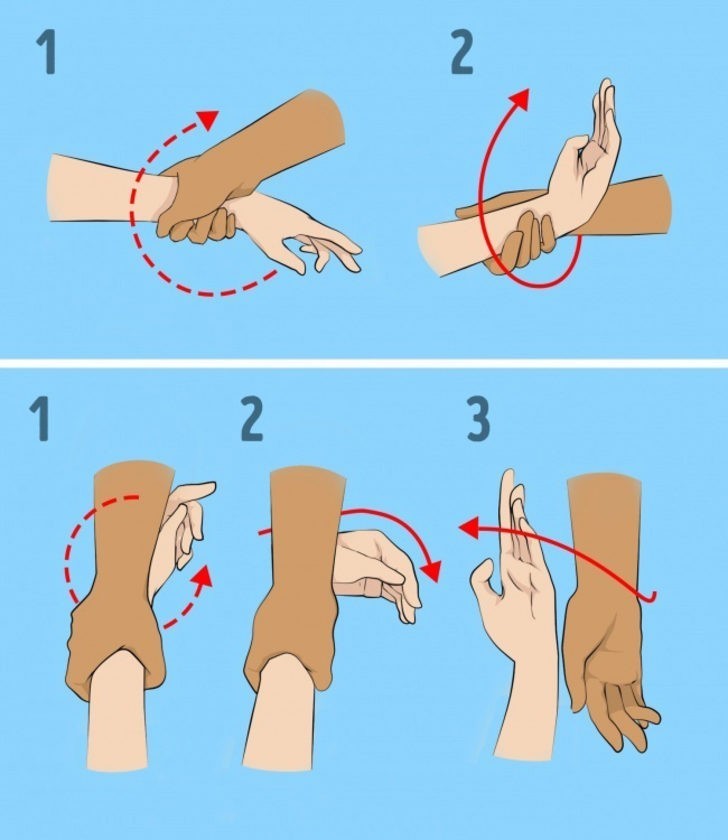 1

2

1

2

3