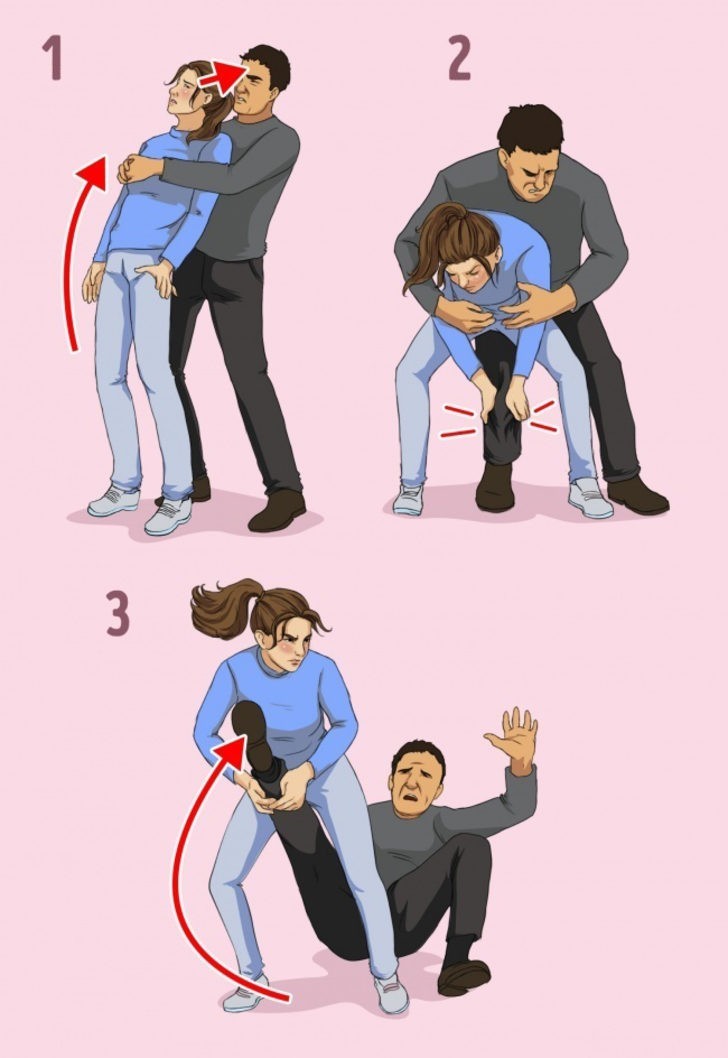 1

2

3